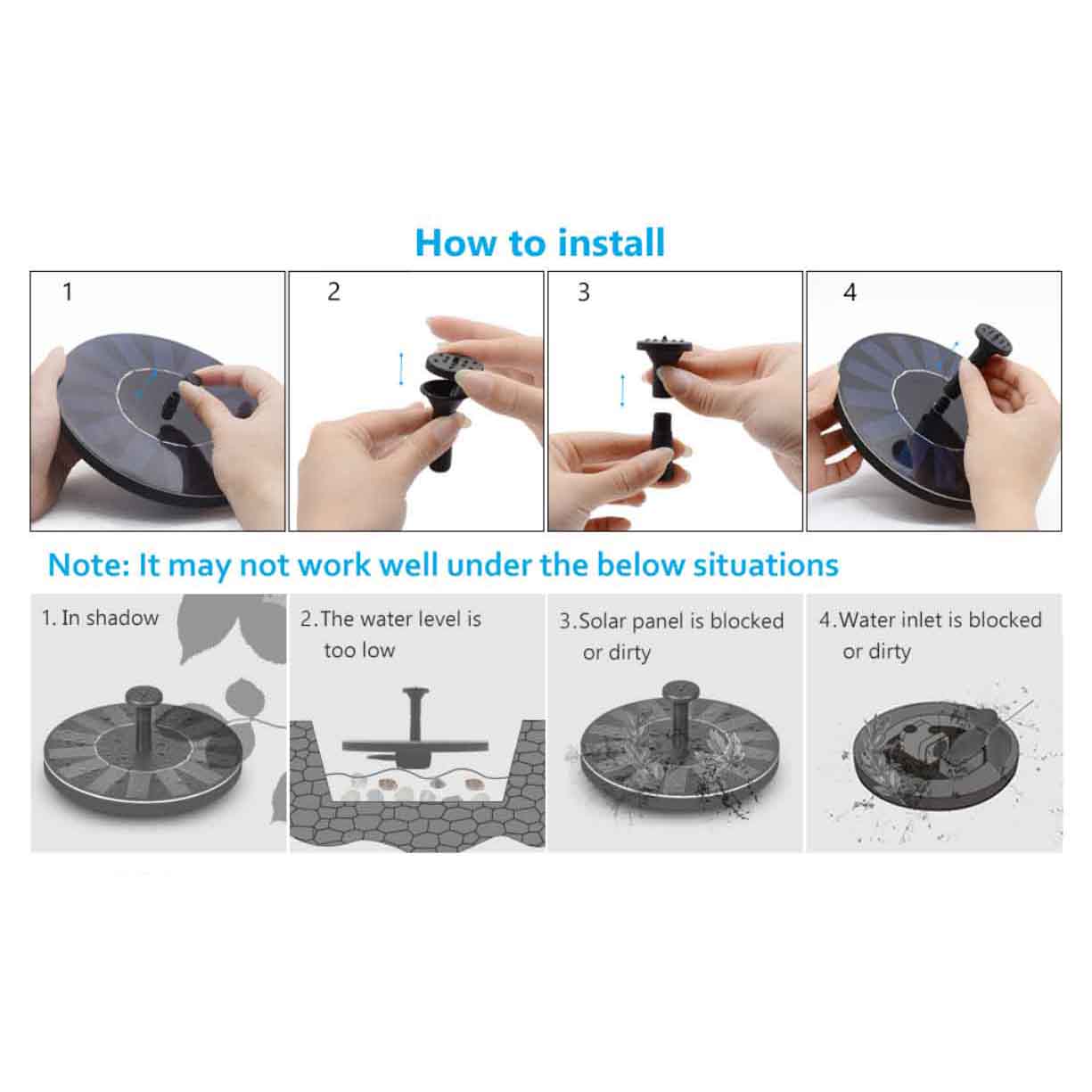 How to install

1

2

3

4

Note: It may not work well under the below situations

1. In shadow

2.The water level is too low

3.Solar panel is blocked or dirty

4.Water inlet is blocked or dirty