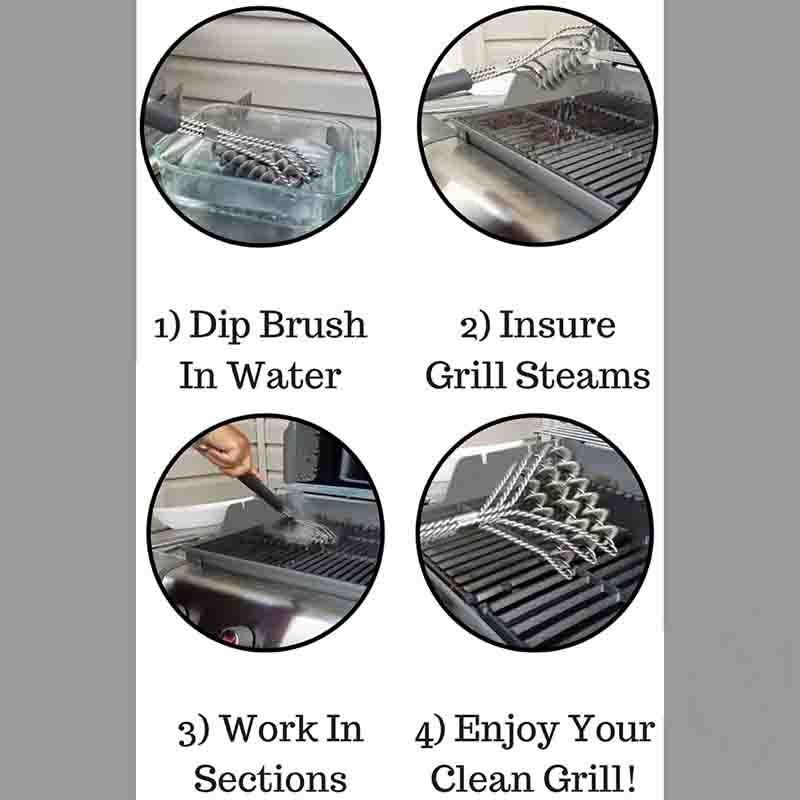 1) Dip Brush In Water

2) Insure Grill Steams

3) Work In Sections

4) Enjoy Your Clean Grill!